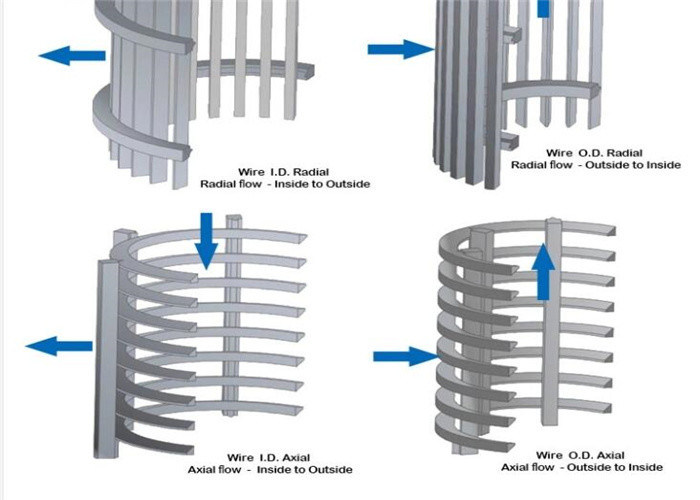 Wire I.D. Radial
Radial flow - Inside to Outside

Wire O.D. Radial
Radial flow - Outside to Inside

Wire I.D. Axial
Axial flow - Inside to Outside

Wire O.D. Axial
Axial flow - Outside to Inside